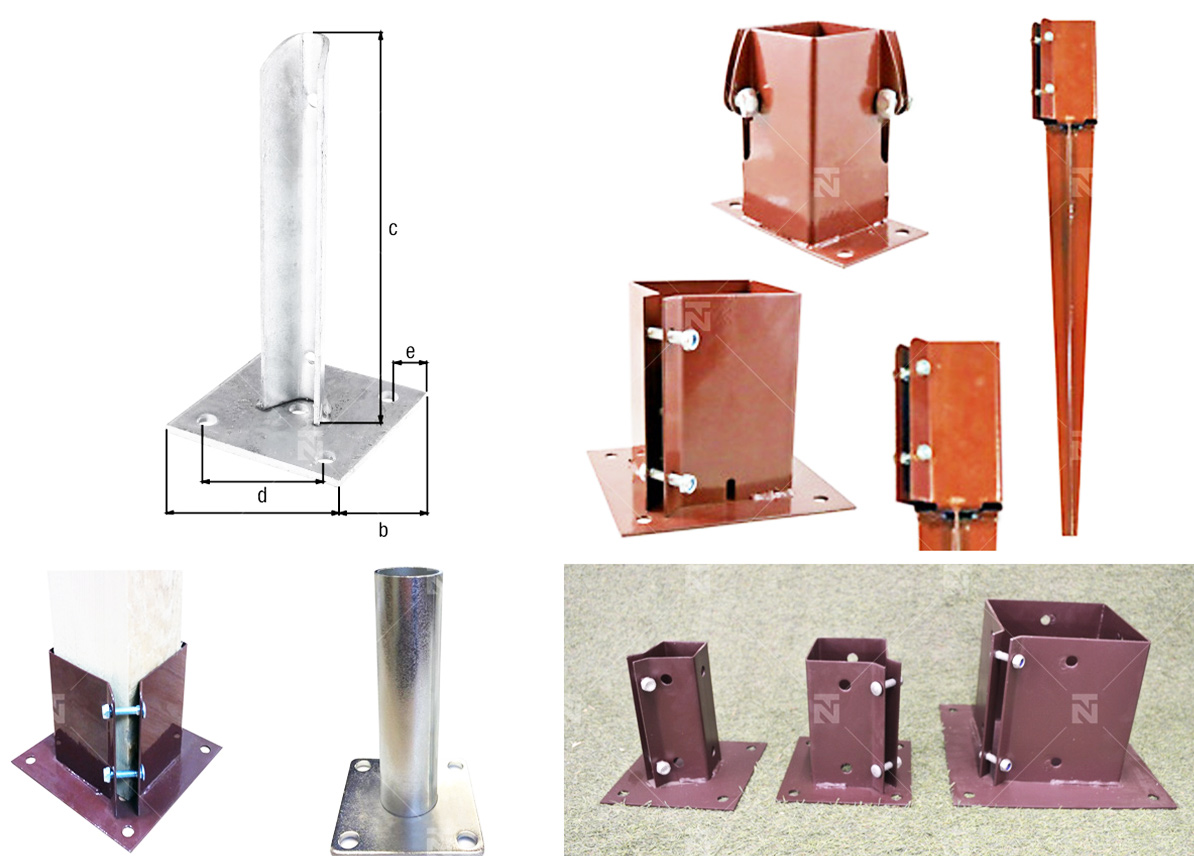 c
e
d
b